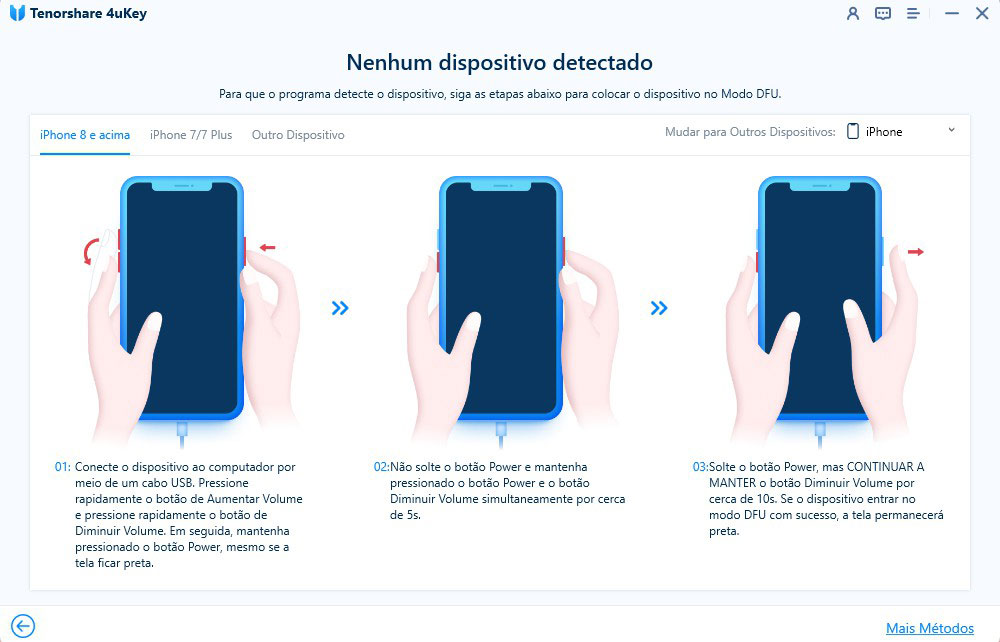 Tenorshare 4uKey

Nenhum dispositivo detectado

Para que o programa detecte o dispositivo, siga as etapas abaixo para colocar o dispositivo no Modo DFU.

iPhone 8 e acima iPhone 7/7 Plus Outro Dispositivo

Mudar para Outros Dispositivos: iPhone

01: Conecte o dispositivo ao computador por meio de um cabo USB. Pressione rapidamente o botão de Aumentar Volume e pressione rapidamente o botão de Diminuir Volume. Em seguida, mantenha pressionado o botão Power, mesmo se a tela ficar preta.

02:Não solte o botão Power e mantenha pressionado o botão Power e o botão Diminuir Volume simultaneamente por cerca de 5s.

03:Solte o botão Power, mas CONTINUAR A MANTER o botão Diminuir Volume por cerca de 10s. Se o dispositivo entrar no modo DFU com sucesso, a tela permanecerá preta.

Mais Métodos