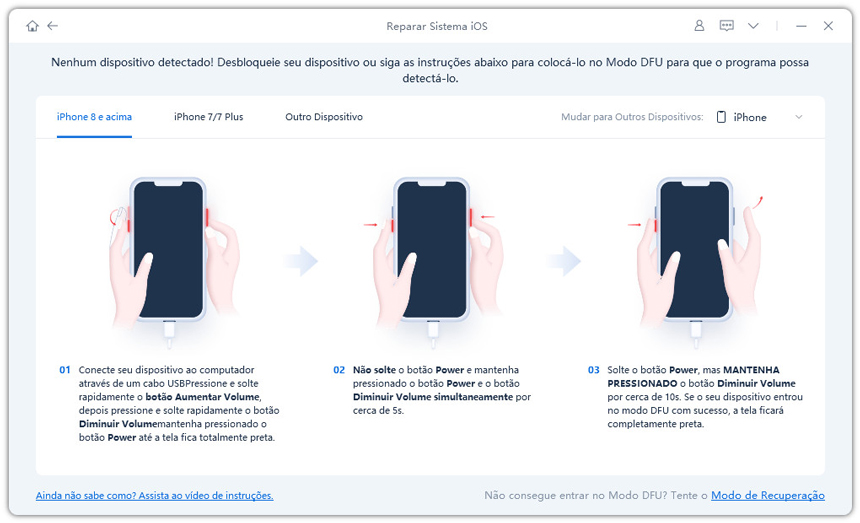 Reparar Sistema iOS

Nenhum dispositivo detectado! Desbloqueie seu dispositivo ou siga as instruções abaixo para colocá-lo no Modo DFU para que o programa possa detectá-lo.

iPhone 8 e acima iPhone 7/7 Plus Outro Dispositivo

Mudar para Outros Dispositivos: iPhone

01 Conecte seu dispositivo ao computador através de um cabo USBPressione e solte rapidamente o botão Aumentar Volume, depois pressione e solte rapidamente o botão Diminuir Volumemantenha pressionado o botão Power até a tela fica totalmente preta.

02 Não solte o botão Power e mantenha pressionado o botão Power e o botão Diminuir Volume simultaneamente por cerca de 5s.

03 Solte o botão Power, mas MANTENHA PRESSIONADO o botão Diminuir Volume por cerca de 10s. Se o seu dispositivo entrou no modo DFU com sucesso, a tela ficará completamente preta.

Ainda não sabe como? Assista ao vídeo de instruções.

Não consegue entrar no Modo DFU? Tente o Modo de Recuperação