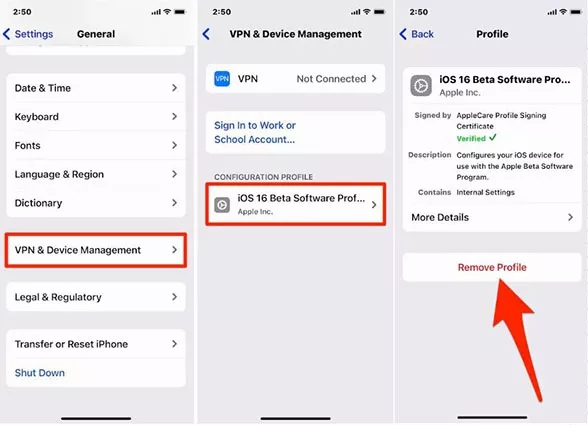 2:50

Settings General

Date & Time

Keyboard

Fonts

Language & Region

Dictionary

VPN & Device Management

Legal & Regulatory

Transfer or Reset iPhone

Shut Down

2:50

VPN & Device Management

VPN VPN Not Connected

Sign In to Work or School Account...

CONFIGURATION PROFILE

iOS 16 Beta Software Prof...
Apple Inc.

2:50

Back Profile

iOS 16 Beta Software Pro...
Apple Inc.

Signed by AppleCare Profile Signing Certificate
Verified ✓

Description Configures your iOS device for use with the Apple Beta Software Program.

Contains Internal Settings

More Details

Remove Profile